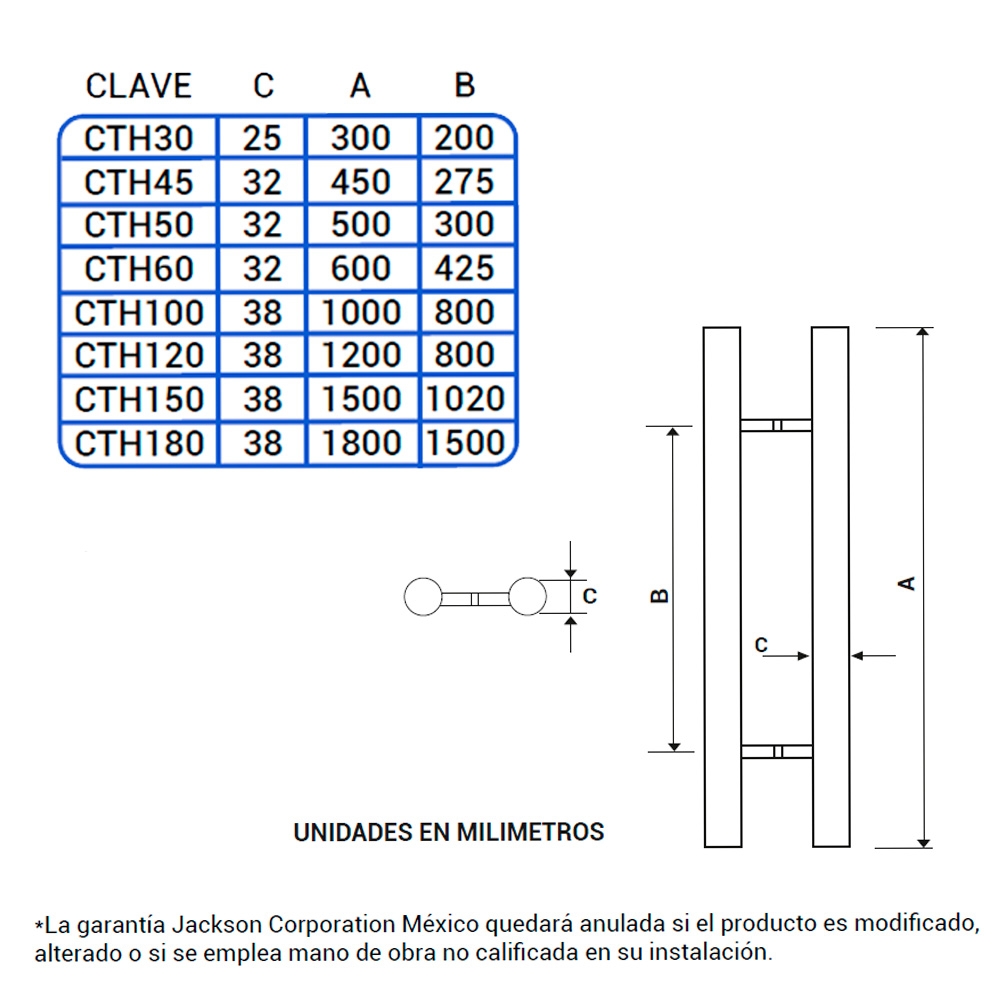 | CLAVE | C | A | B |
|---|---|---|---|
| CTH30 | 25 | 300 | 200 |
| CTH45 | 32 | 450 | 275 |
| CTH50 | 32 | 500 | 300 |
| CTH60 | 32 | 600 | 425 |
| CTH100 | 38 | 1000 | 800 |
| CTH120 | 38 | 1200 | 800 |
| CTH150 | 38 | 1500 | 1020 |
| CTH180 | 38 | 1800 | 1500 |

C

B

C

A

UNIDADES EN MILIMETROS

*La garantía Jackson Corporation México quedará anulada si el producto es modificado, alterado o si se emplea mano de obra no calificada en su instalación.