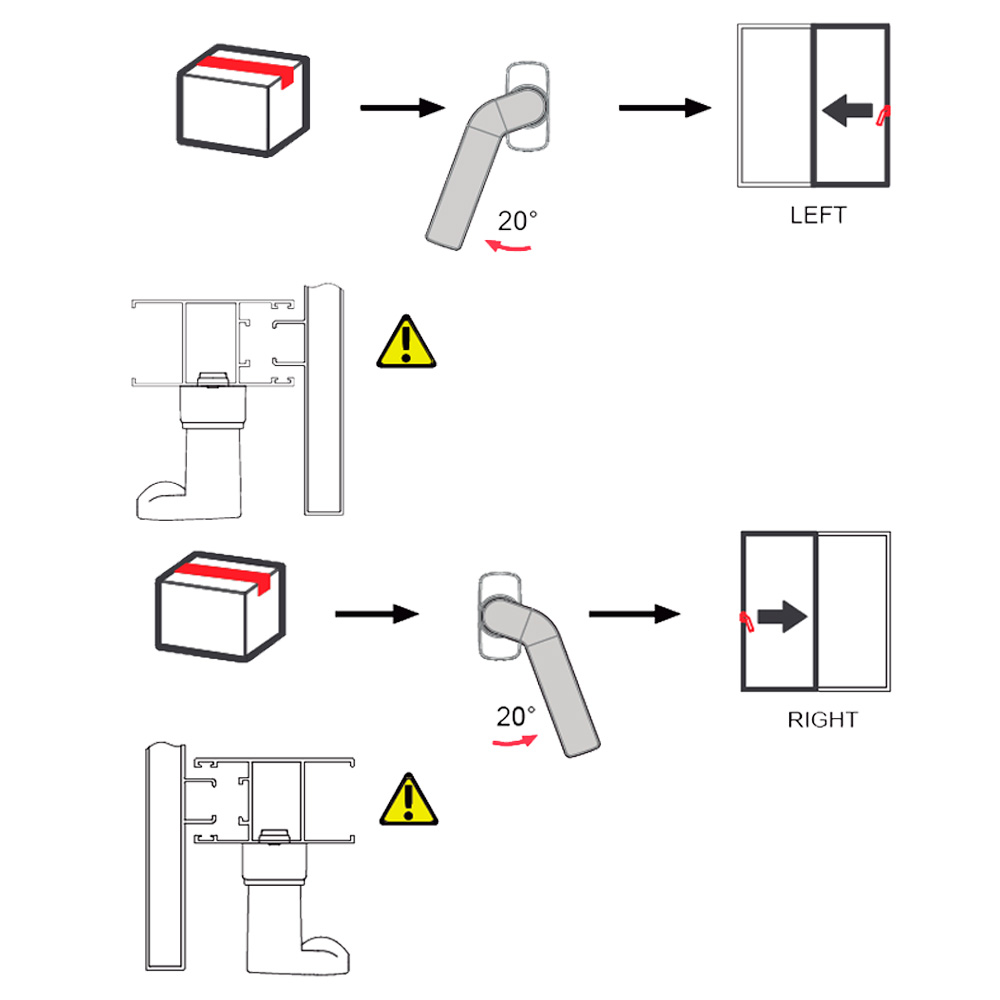 20°

LEFT

20°

RIGHT